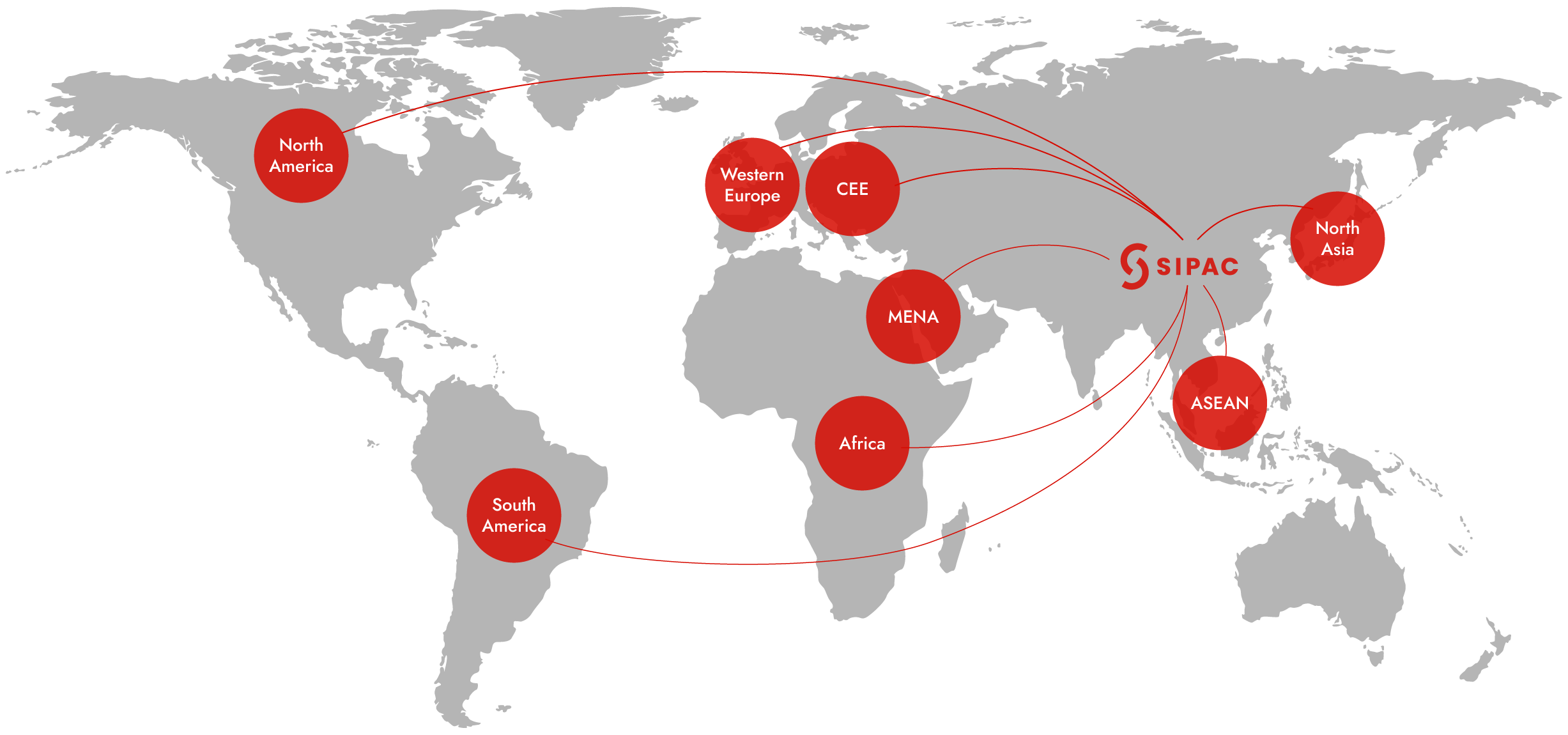 North America

Western Europe

CEE

North Asia

SIPAC

MENA

ASEAN

Africa

South America