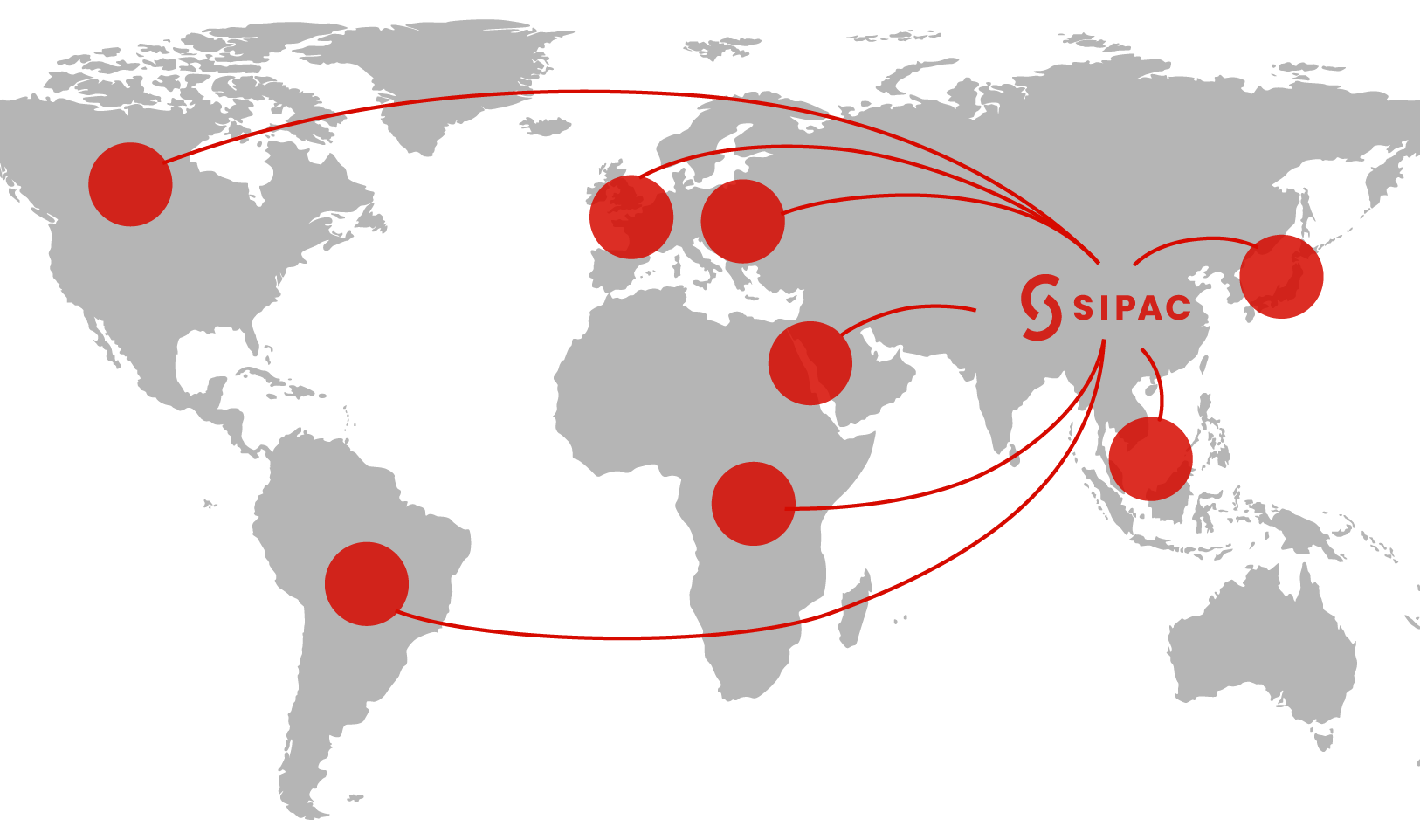 SIPAC